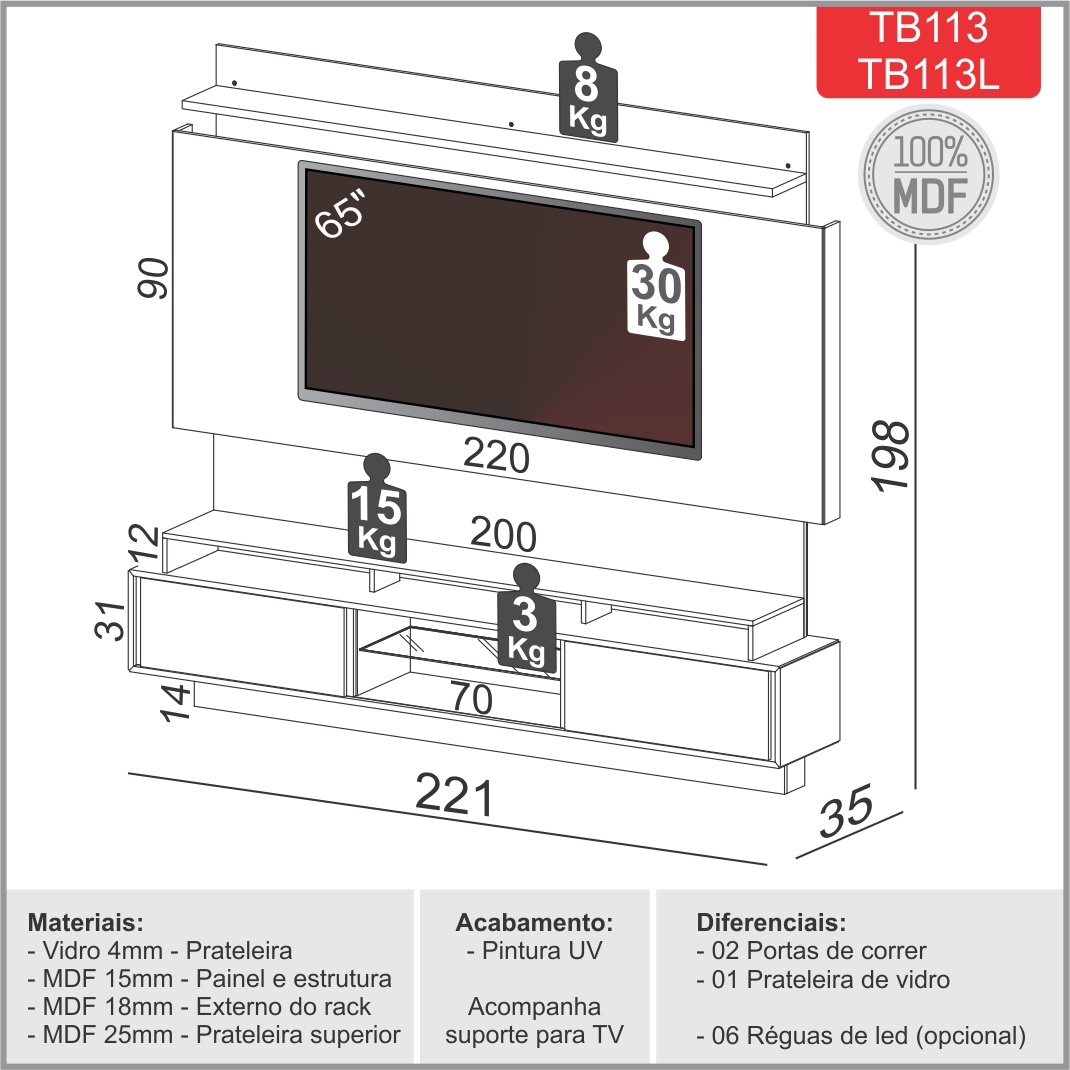 TB113
TB113L

100%
MDF

8
Kg

65"

30
Kg

90

220

198

15
Kg

200

12

3
Kg

31

70

14

221

35

Materiais:
- Vidro 4mm - Prateleira
- MDF 15mm - Painel e estrutura
- MDF 18mm - Externo do rack
- MDF 25mm - Prateleira superior

Acabamento:
- Pintura UV

Acompanha
suporte para TV

Diferenciais:
- 02 Portas de correr
- 01 Prateleira de vidro

- 06 Réguas de led (opcional)